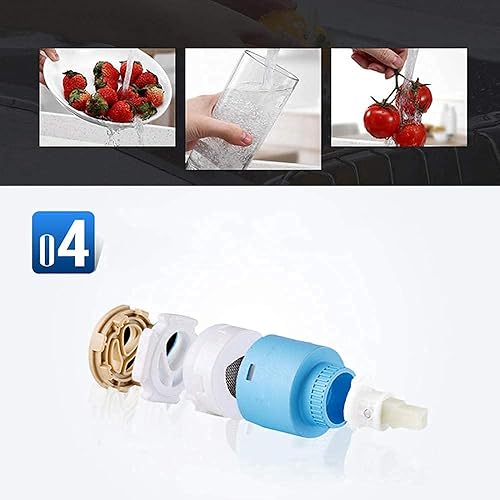 04