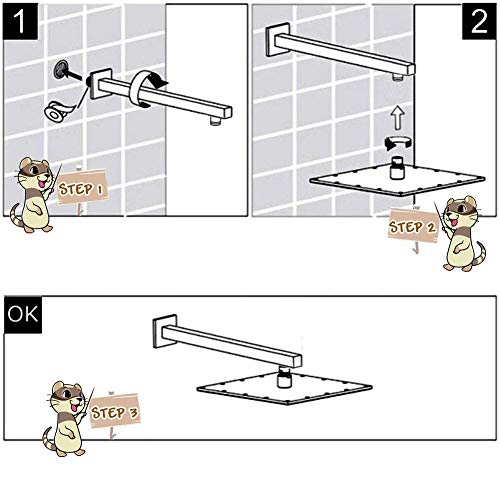 1

STEP 1

2

STEP 2

OK

STEP 3