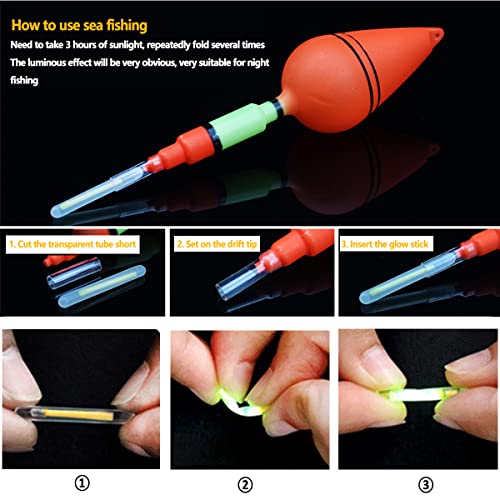 How to use sea fishing

Need to take 3 hours of sunlight, repeatedly fold several times

The luminous effect will be very obvious, very suitable for night fishing

1. Cut the transparent tube short

2. Set on the drift tip

3. Insert the glow stick

①

②

③