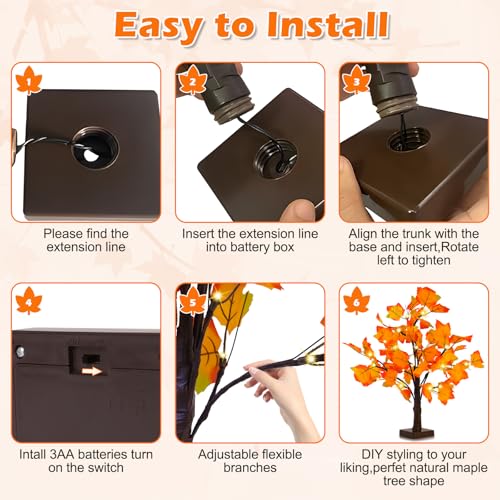 Easy to Install

1

Please find the extension line

2

Insert the extension line into battery box

3

Align the trunk with the base and insert,Rotate left to tighten

4

Intall 3AA batteries turn on the switch

5

Adjustable flexible branches

6

DIY styling to your liking,perfet natural maple tree shape