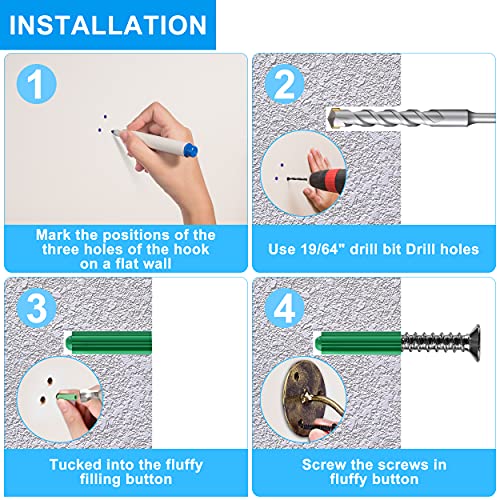 INSTALLATION

1

Mark the positions of the three holes of the hook on a flat wall

2

Use 19/64" drill bit Drill holes

3

Tucked into the fluffy filling button

4

Screw the screws in fluffy button