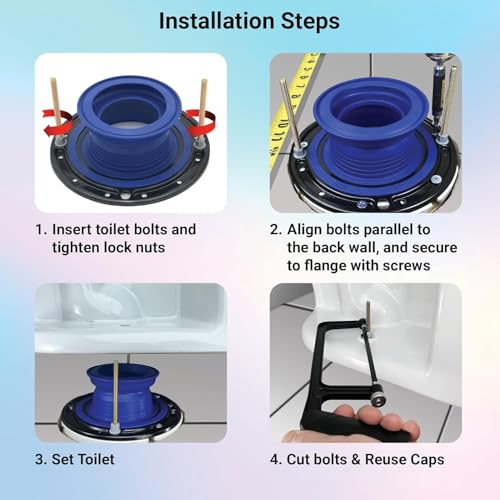 Installation Steps

1. Insert toilet bolts and tighten lock nuts

2. Align bolts parallel to the back wall, and secure to flange with screws

3. Set Toilet

4. Cut bolts & Reuse Caps