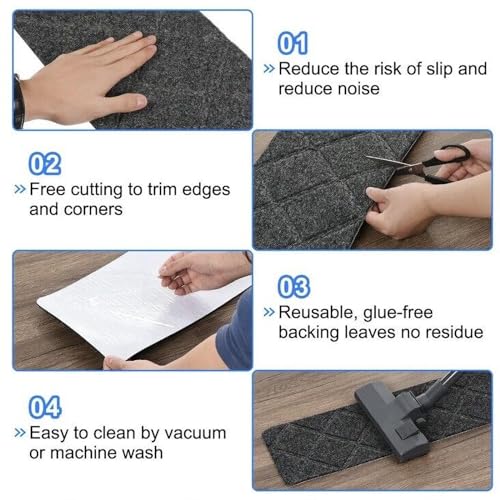 01
» Reduce the risk of slip and reduce noise

02
» Free cutting to trim edges and corners

03
» Reusable, glue-free backing leaves no residue

04
» Easy to clean by vacuum or machine wash