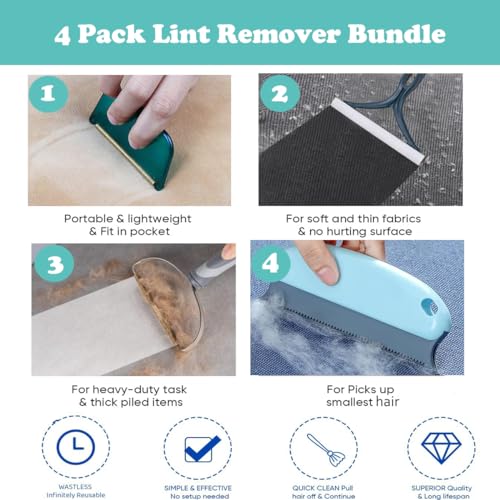 4 Pack Lint Remover Bundle

1

Portable & lightweight & Fit in pocket

2

For soft and thin fabrics & no hurting surface

3

For heavy-duty task & thick piled items

4

For Picks up smallest hair

WASTLESS Infinitely Reusable

SIMPLE & EFFECTIVE No setup needed

QUICK CLEAN Pull hair off & Continue

SUPERIOR Quality & Long lifespan