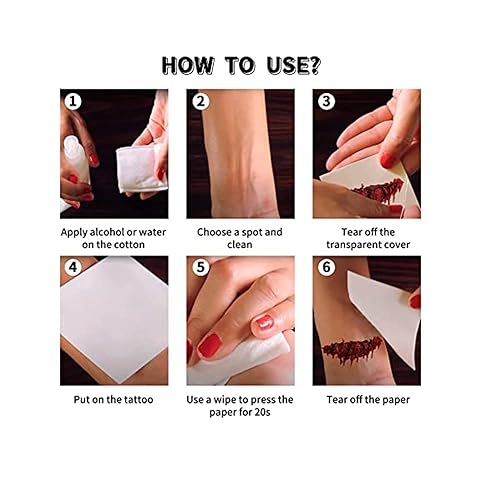 HOW TO USE?

1

Apply alcohol or water on the cotton

2

Choose a spot and clean

3

Tear off the transparent cover

4

Put on the tattoo

5

Use a wipe to press the paper for 20s

6

Tear off the paper