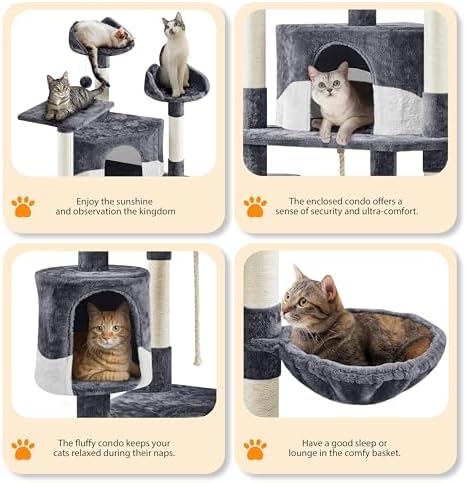 Enjoy the sunshine and observation the kingdom

The enclosed condo offers a sense of security and ultra-comfort.

The fluffy condo keeps your cats relaxed during their naps.

Have a good sleep or lounge in the comfy basket.