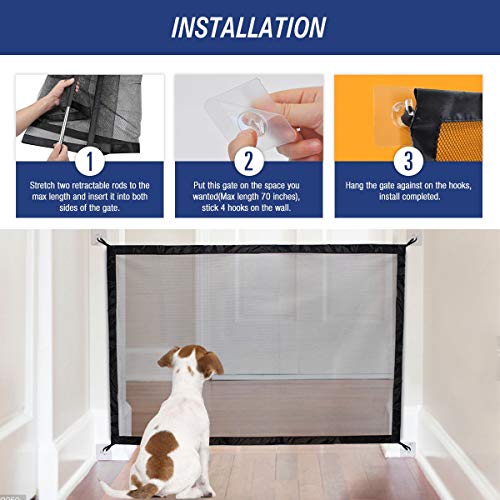 INSTALLATION

1
Stretch two retractable rods to the max length and insert it into both sides of the gate.

2
Put this gate on the space you wanted(Max length 70 inches), stick 4 hooks on the wall.

3
Hang the gate against on the hooks, install completed.