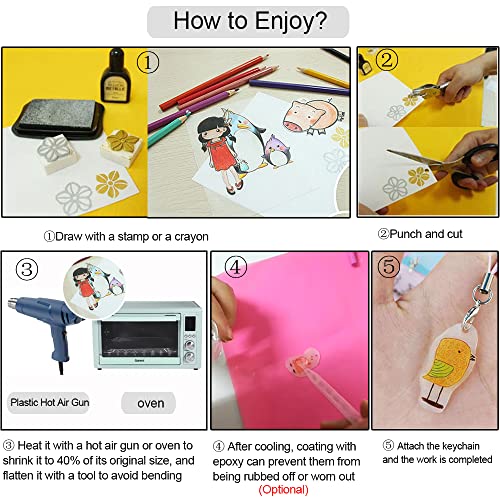 How to Enjoy?

①

②

①Draw with a stamp or a crayon

②Punch and cut

③

④

⑤

Plastic Hot Air Gun

oven

③ Heat it with a hot air gun or oven to shrink it to 40% of its original size, and flatten it with a tool to avoid bending

④ After cooling, coating with epoxy can prevent them from being rubbed off or worn out (Optional)

⑤ Attach the keychain and the work is completed