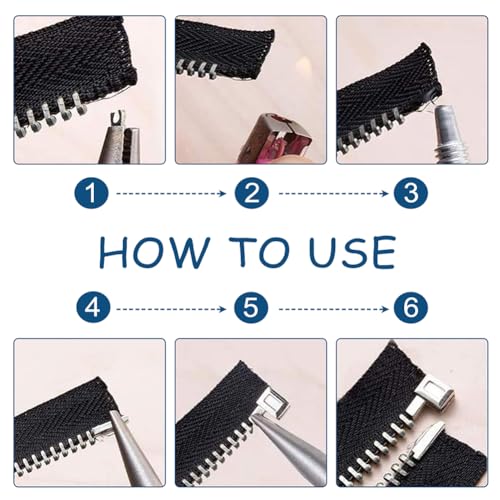 1
2
3
HOW TO USE
4
5
6