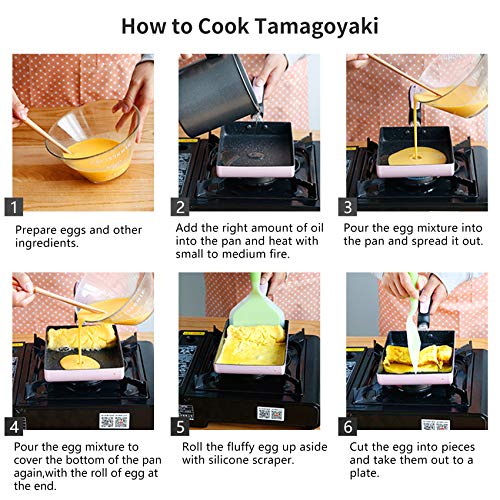 How to Cook Tamagoyaki

1
Prepare eggs and other ingredients.

2
Add the right amount of oil into the pan and heat with small to medium fire.

3
Pour the egg mixture into the pan and spread it out.

4
Pour the egg mixture to cover the bottom of the pan again,with the roll of egg at the end.

5
Roll the fluffy egg up aside with silicone scraper.

6
Cut the egg into pieces and take them out to a plate.