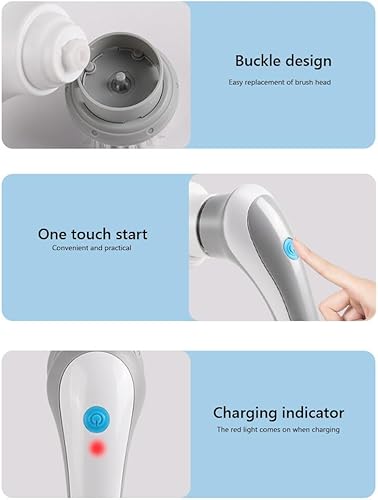 Buckle design
Easy replacement of brush head

One touch start
Convenient and practical

Charging indicator
The red light comes on when charging