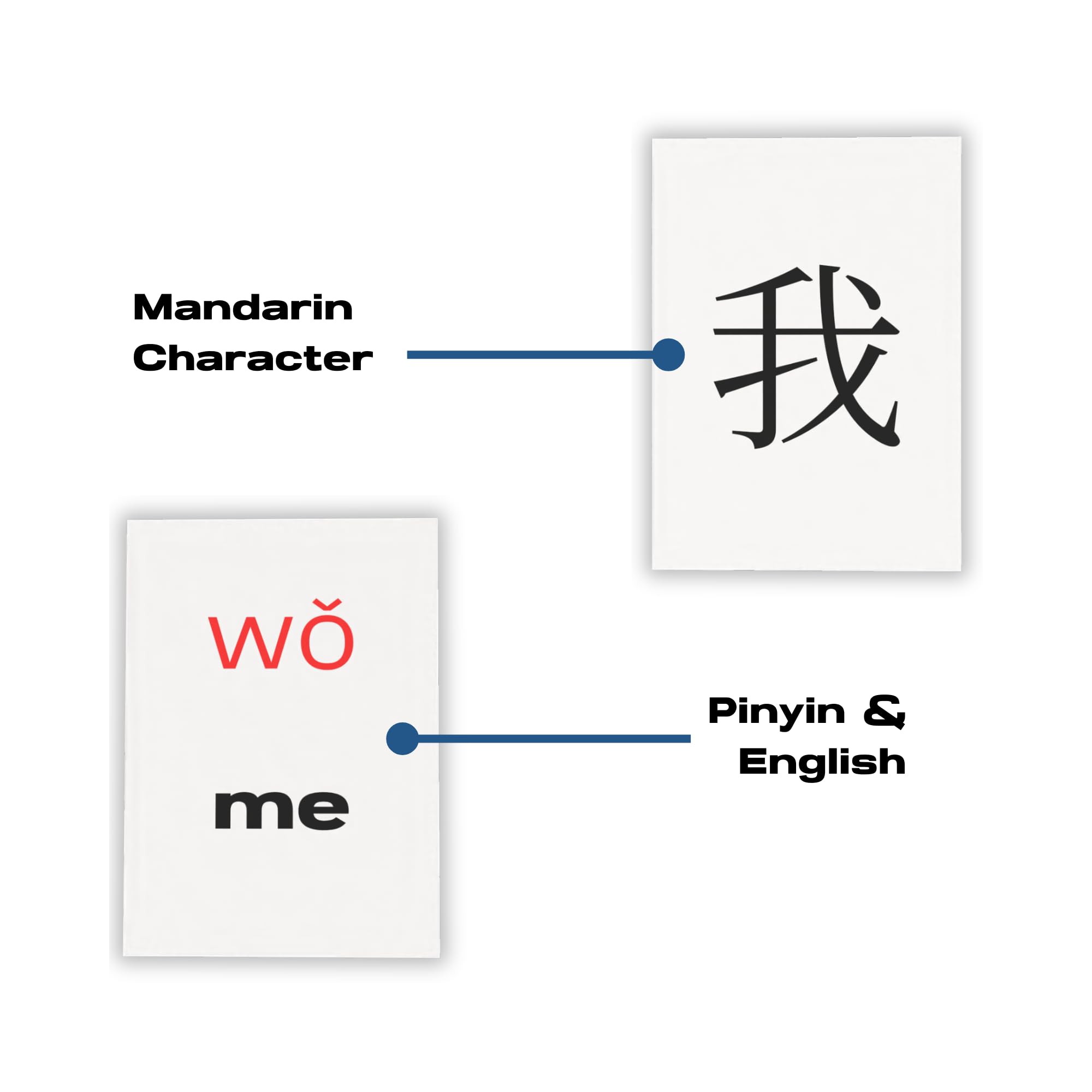 Mandarin
Character

我

wǒ

me

Pinyin &
English