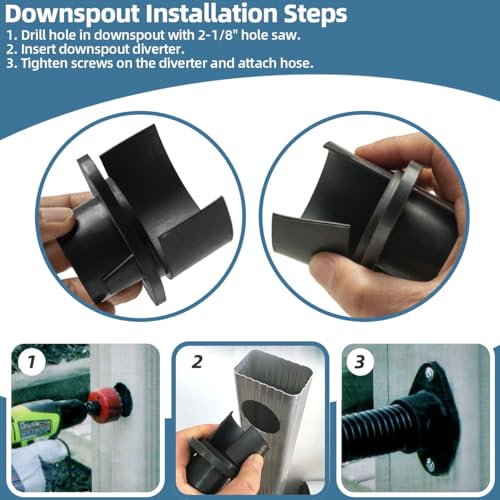 Downspout Installation Steps
1. Drill hole in downspout with 2-1/8" hole saw.
2. Insert downspout diverter.
3. Tighten screws on the diverter and attach hose.

1

2

3