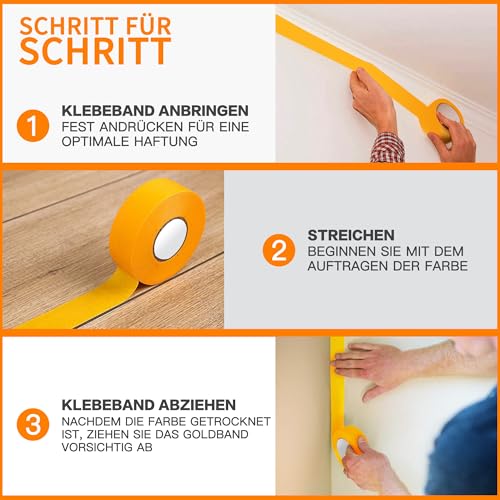 SCHRITT FÜR SCHRITT

1

KLEBEBAND ANBRINGEN
FEST ANDRÜCKEN FÜR EINE OPTIMALE HAFTUNG

2

STREICHEN
BEGINNEN SIE MIT DEM AUFTRAGEN DER FARBE

3

KLEBEBAND ABZIEHEN
NACHDEM DIE FARBE GETROCKNET IST, ZIEHEN SIE DAS GOLDBAND VORSICHTIG AB