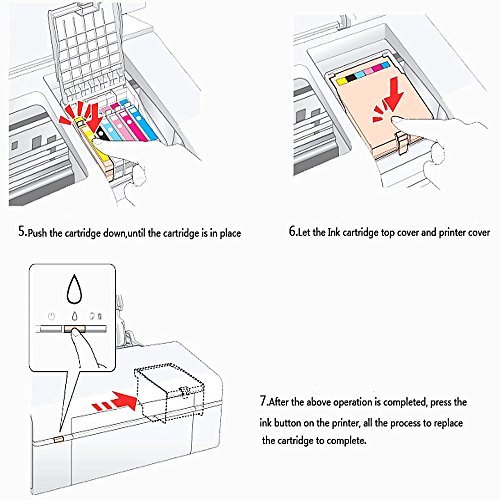 5.Push the cartridge down,until the cartridge is in place

6.Let the Ink cartridge top cover and printer cover

7.After the above operation is completed, press the ink button on the printer, all the process to replace the cartridge to complete.