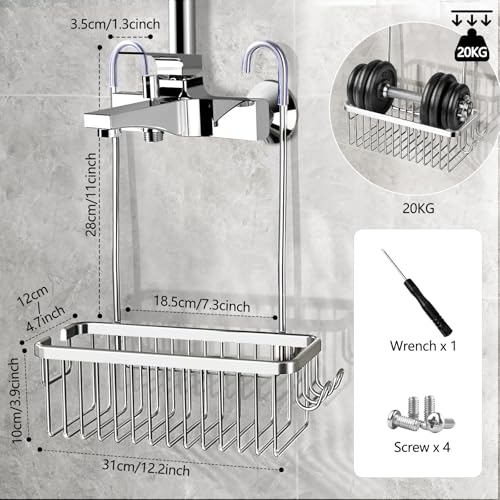 3.5cm/1.3cinch

20KG

28cm/11cinch

20KG

12cm / 4.7inch

18.5cm/7.3cinch

Wrench x 1

10cm/3.9cinch

Screw x 4

31cm/12.2inch