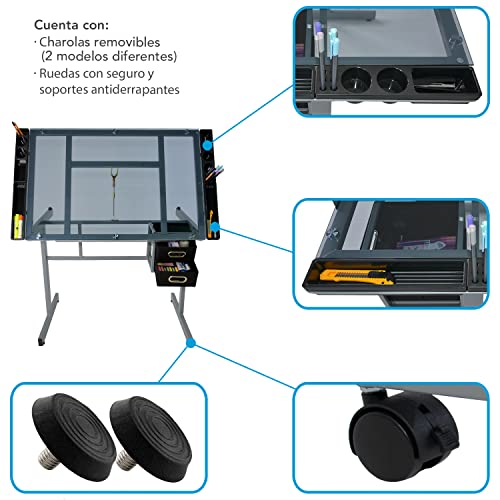 Cuenta con:
· Charolas removibles (2 modelos diferentes)
· Ruedas con seguro y soportes antiderrapantes