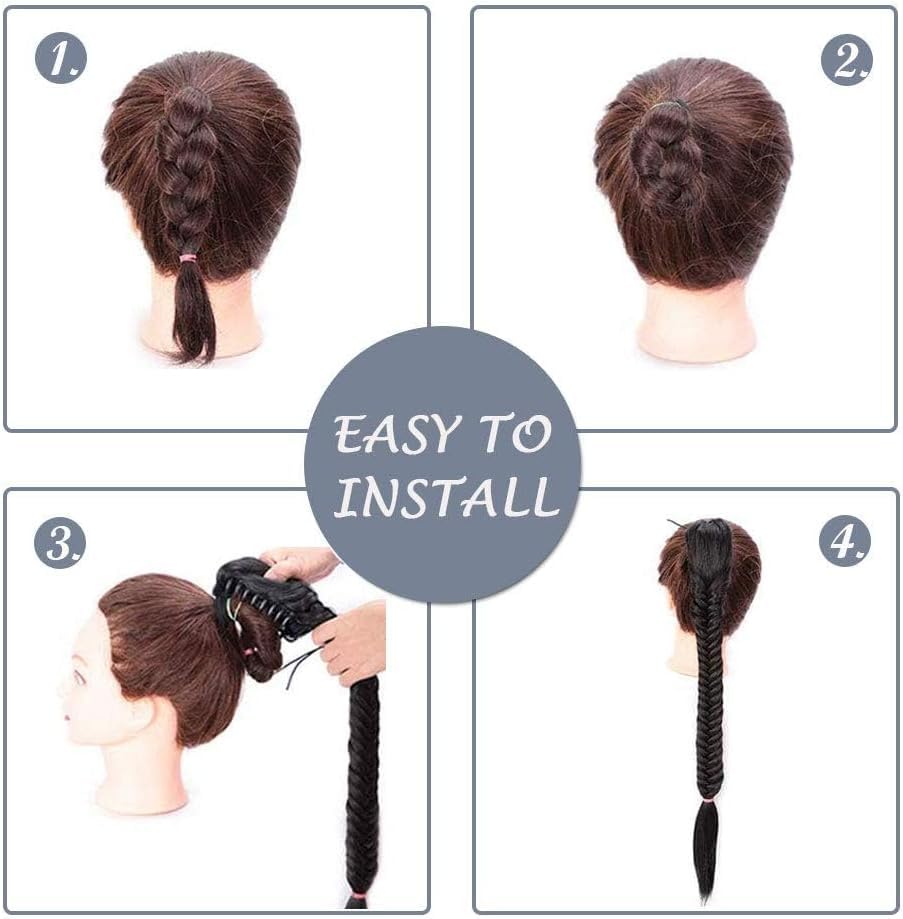 1.

2.

EASY TO INSTALL

3.

4.