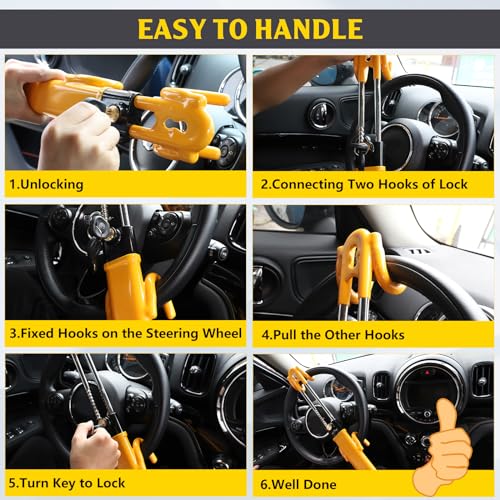 EASY TO HANDLE

1.Unlocking

2.Connecting Two Hooks of Lock

3.Fixed Hooks on the Steering Wheel

4.Pull the Other Hooks

5.Turn Key to Lock

6.Well Done