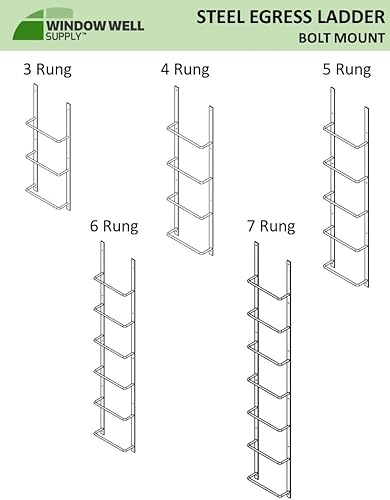 WINDOW WELL SUPPLY™

STEEL EGRESS LADDER
BOLT MOUNT

3 Rung

4 Rung

5 Rung

6 Rung

7 Rung