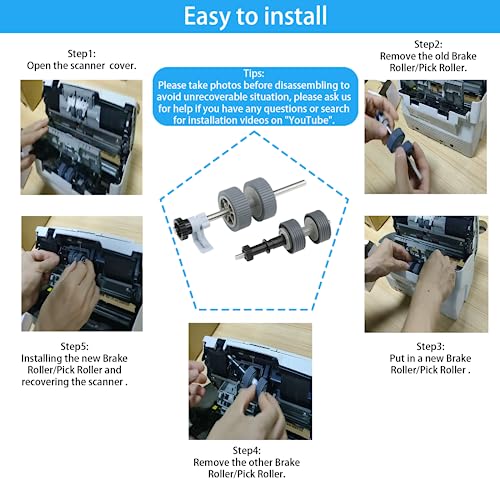 Easy to install

Step1:
Open the scanner cover.

Tips:
Please take photos before disassembling to avoid unrecoverable situation, please ask us for help if you have any questions or search for installation videos on "YouTube".

Step2:
Remove the old Brake Roller/Pick Roller.

Step3:
Put in a new Brake Roller/Pick Roller .

Step4:
Remove the other Brake Roller/Pick Roller.

Step5:
Installing the new Brake Roller/Pick Roller and recovering the scanner .