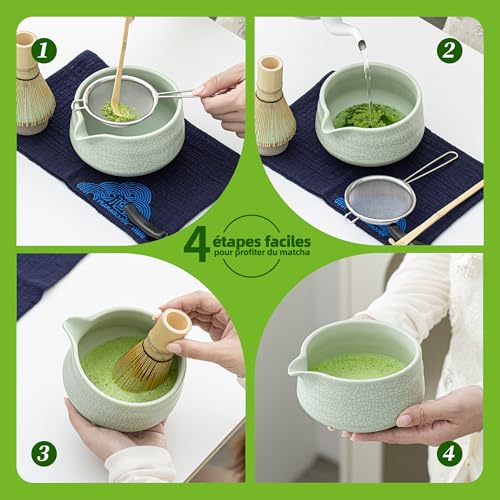 1

2

4 étapes faciles pour profiter du matcha

3

4