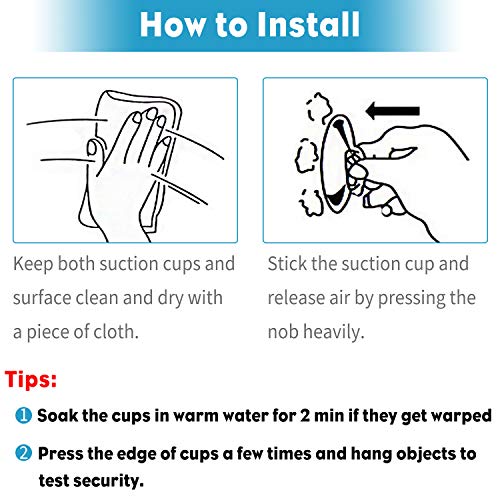 How to Install

Keep both suction cups and surface clean and dry with a piece of cloth.

Stick the suction cup and release air by pressing the nob heavily.

Tips:

1 Soak the cups in warm water for 2 min if they get warped

2 Press the edge of cups a few times and hang objects to test security.