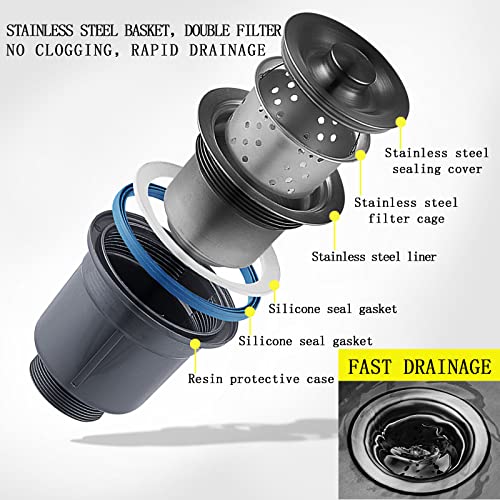 STAINLESS STEEL BASKET, DOUBLE FILTER
NO CLOGGING, RAPID DRAINAGE

Stainless steel sealing cover

Stainless steel filter cage

Stainless steel liner

Silicone seal gasket

Silicone seal gasket

Resin protective case

FAST DRAINAGE