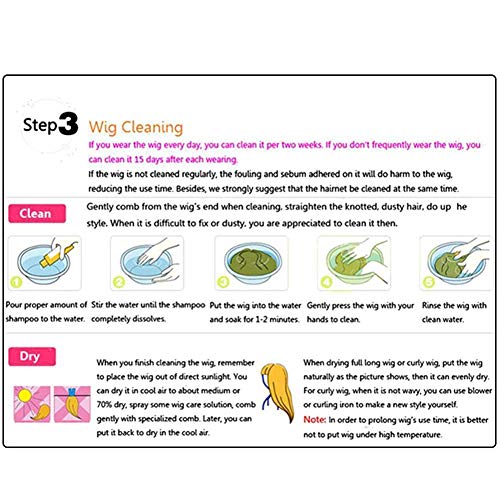 Step3 Wig Cleaning

If you wear the wig every day, you can clean it per two weeks. If you don't frequently wear the wig, you can clean it 15 days after each wearing.

If the wig is not cleaned regularly, the fouling and sebum adhered on it will do harm to the wig, reducing the use time. Besides, we strongly suggest that the hairnet be cleaned at the same time.

Clean

Gently comb from the wig's end when cleaning, straighten the knotted, dusty hair, do up he style. When it is difficult to fix or dusty, you are appreciated to clean it then.

1 Pour proper amount of shampoo to the water.

2 Stir the water until the shampoo completely dissolves.

3 Put the wig into the water and soak for 1-2 minutes.

4 Gently press the wig with your hands to clean.

5 Rinse the wig with clean water.

Dry

When you finish cleaning the wig, remember to place the wig out of direct sunlight. You can dry it in cool air to about medium or 70% dry, spray some wig care solution, comb gently with specialized comb. Later, you can put it back to dry in the cool air.

When drying full long wig or curly wig, put the wig naturally as the picture shows, then it can evenly dry. For curly wig, when it is not wavy, you can use blower or curling iron to make a new style yourself.

Note: In order to prolong wig's use time, it is better not to put wig under high temperature.