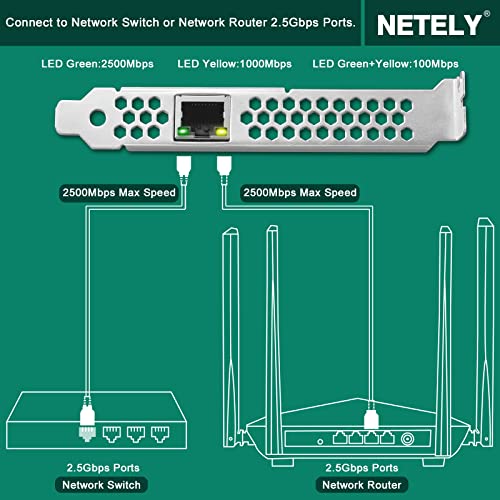 Connect to Network Switch or Network Router 2.5Gbps Ports.

NETELY®

LED Green:2500Mbps

LED Yellow:1000Mbps

LED Green+Yellow:100Mbps

2500Mbps Max Speed

2500Mbps Max Speed

2.5Gbps Ports

Network Switch

2.5Gbps Ports

Network Router