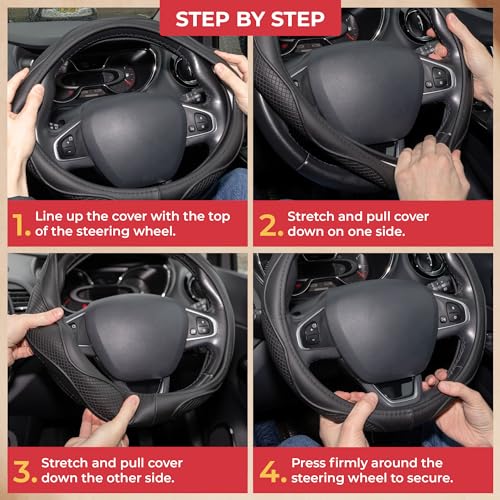 STEP BY STEP

1. Line up the cover with the top of the steering wheel.

2. Stretch and pull cover down on one side.

3. Stretch and pull cover down the other side.

4. Press firmly around the steering wheel to secure.