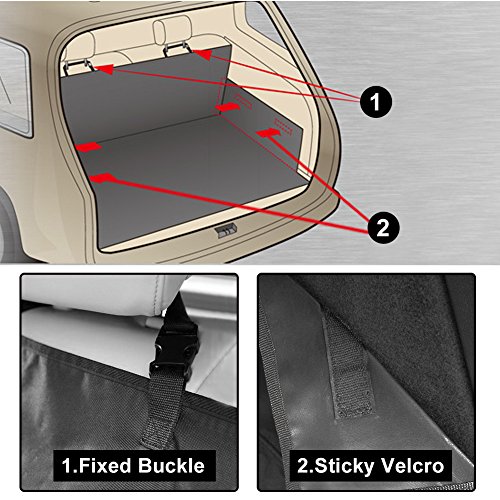 1

2

1.Fixed Buckle

2.Sticky Velcro