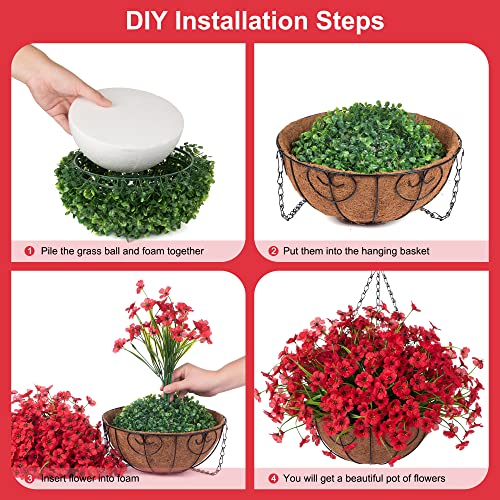 DIY Installation Steps

1 Pile the grass ball and foam together

2 Put them into the hanging basket

3 Insert flower into foam

4 You will get a beautiful pot of flowers