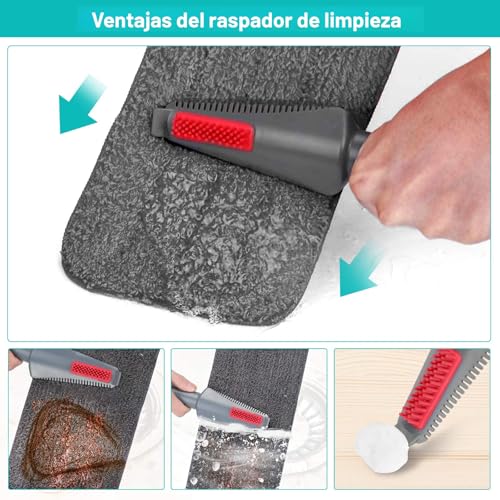 Ventajas del raspador de limpieza