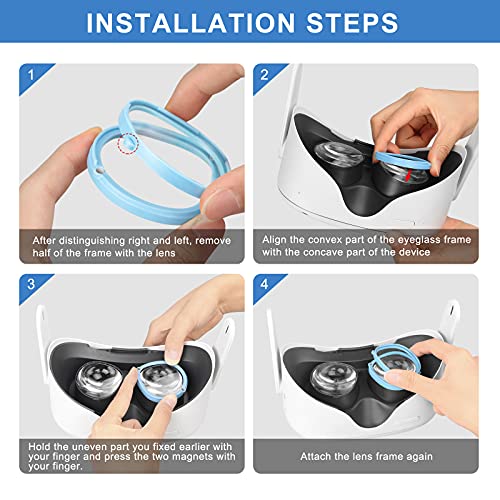 INSTALLATION STEPS

1

After distinguishing right and left, remove half of the frame with the lens

2

Align the convex part of the eyeglass frame with the concave part of the device

3

Hold the uneven part you fixed earlier with your finger and press the two magnets with your finger.

4

Attach the lens frame again