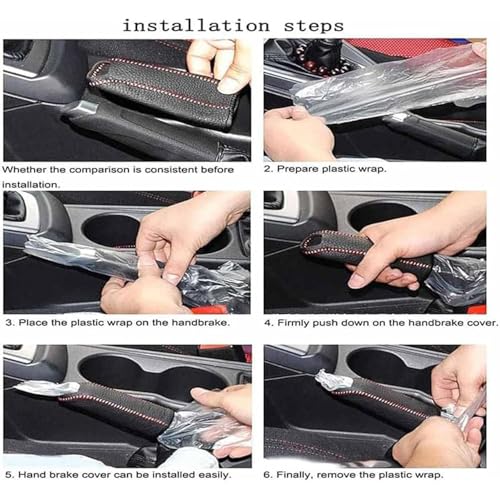 installation steps

Whether the comparison is consistent before installation.

2. Prepare plastic wrap.

3. Place the plastic wrap on the handbrake.

4. Firmly push down on the handbrake cover.

5. Hand brake cover can be installed easily.

6. Finally, remove the plastic wrap.