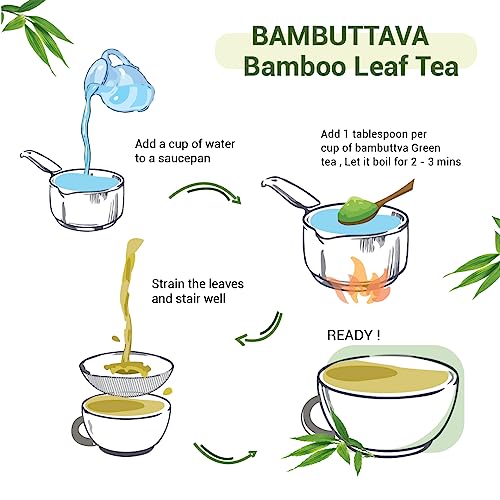 BAMBUTTAVA
Bamboo Leaf Tea

Add a cup of water to a saucepan

Add 1 tablespoon per cup of bambuttva Green tea , Let it boil for 2 - 3 mins

Strain the leaves and stair well

READY !