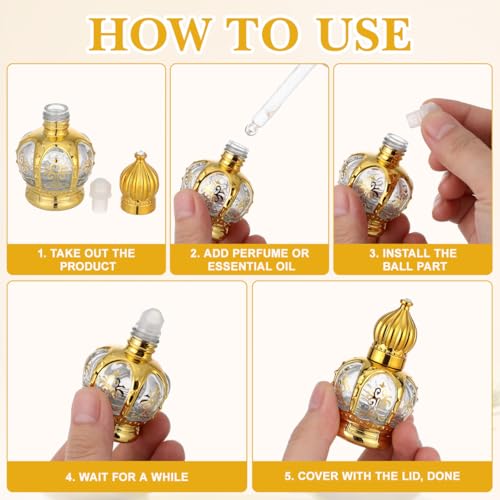 HOW TO USE

1. TAKE OUT THE PRODUCT

2. ADD PERFUME OR ESSENTIAL OIL

3. INSTALL THE BALL PART

4. WAIT FOR A WHILE

5. COVER WITH THE LID, DONE