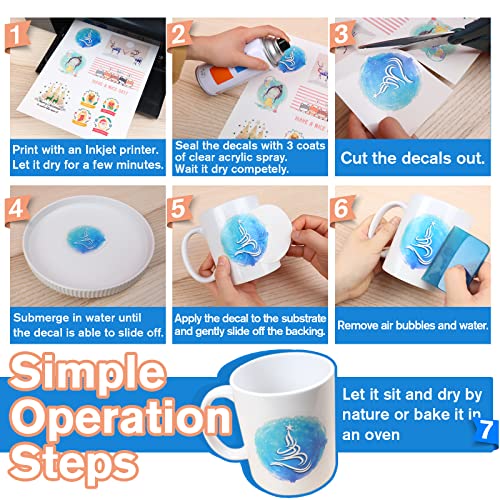 1

Print with an Inkjet printer. Let it dry for a few minutes.

2

Seal the decals with 3 coats of clear acrylic spray. Wait it dry competely.

3

Cut the decals out.

4

Submerge in water until the decal is able to slide off.

5

Apply the decal to the substrate and gently slide off the backing.

6

Remove air bubbles and water.

Simple Operation Steps

Let it sit and dry by nature or bake it in an oven

7