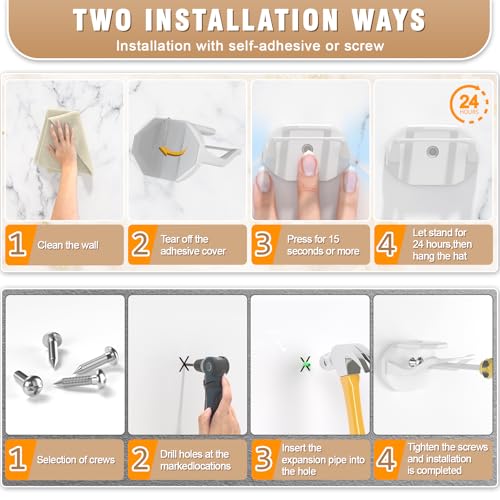 TWO INSTALLATION WAYS
Installation with self-adhesive or screw

24 HOURS

1 Clean the wall

2 Tear off the adhesive cover

3 Press for 15 seconds or more

4 Let stand for 24 hours,then hang the hat

1 Selection of crews

2 Drill holes at the markedlocations

3 Insert the expansion pipe into the hole

4 Tighten the screws and installation is completed