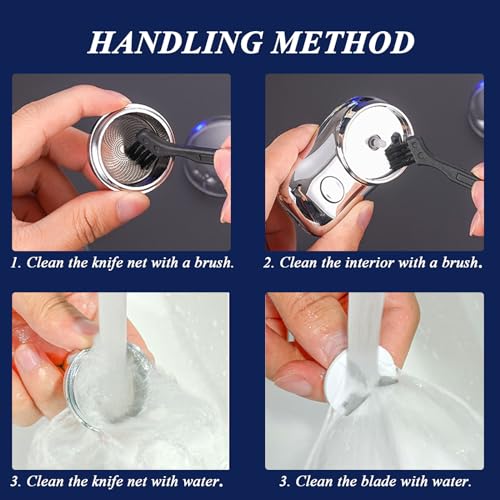 HANDLING METHOD

1. Clean the knife net with a brush.

2. Clean the interior with a brush.

3. Clean the knife net with water.

3. Clean the blade with water.