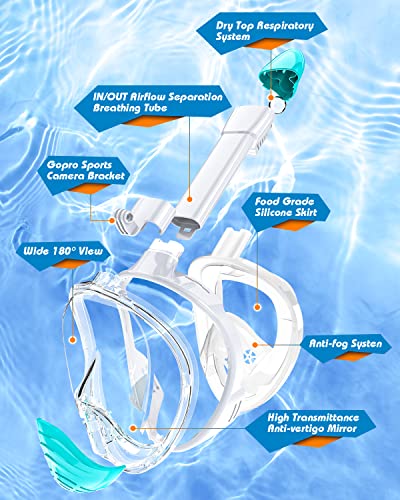 Dry Top Respiratory System

IN/OUT Airflow Separation Breathing Tube

Gopro Sports Camera Bracket

Food Grade Silicone Skirt

Wide 180° View

Anti-fog Systen

High Transmittance Anti-vertigo Mirror