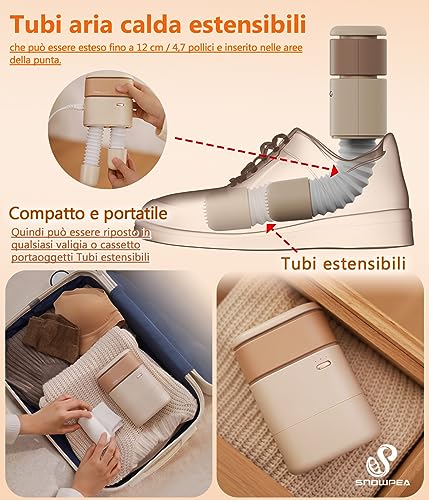 Tubi aria calda estensibili

che può essere esteso fino a 12 cm / 4,7 pollici e inserito nelle aree della punta.

Compatto e portatile

Quindi può essere riposto in qualsiasi valigia o cassetto portaoggetti Tubi estensibili

Tubi estensibili

SNOWPEA