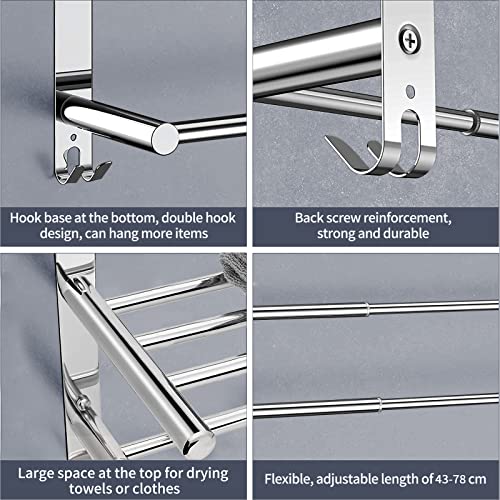 Hook base at the bottom, double hook design, can hang more items

Back screw reinforcement, strong and durable

Large space at the top for drying towels or clothes

Flexible, adjustable length of 43-78 cm