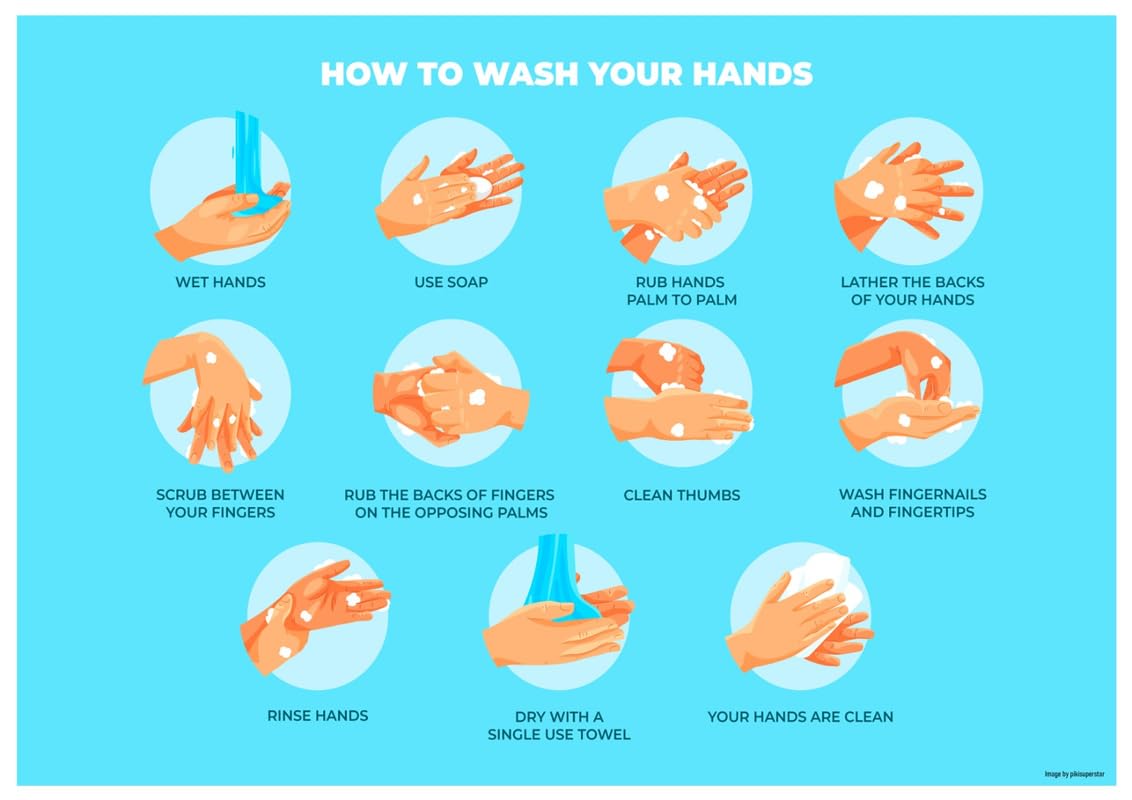 HOW TO WASH YOUR HANDS

WET HANDS

USE SOAP

RUB HANDS PALM TO PALM

LATHER THE BACKS OF YOUR HANDS

SCRUB BETWEEN YOUR FINGERS

RUB THE BACKS OF FINGERS ON THE OPPOSING PALMS

CLEAN THUMBS

WASH FINGERNAILS AND FINGERTIPS

RINSE HANDS

DRY WITH A SINGLE USE TOWEL

YOUR HANDS ARE CLEAN

Image by pikisuperstar