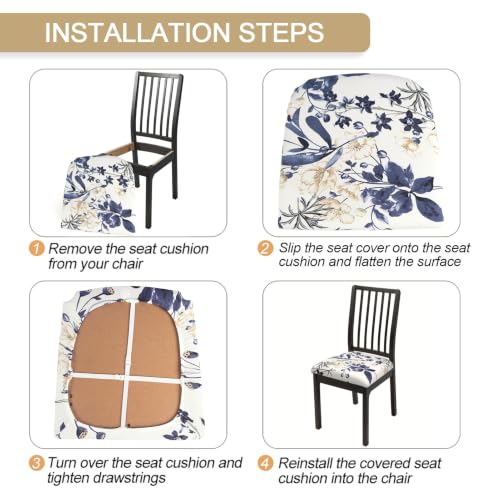 INSTALLATION STEPS

1 Remove the seat cushion from your chair

2 Slip the seat cover onto the seat cushion and flatten the surface

3 Turn over the seat cushion and tighten drawstrings

4 Reinstall the covered seat cushion into the chair