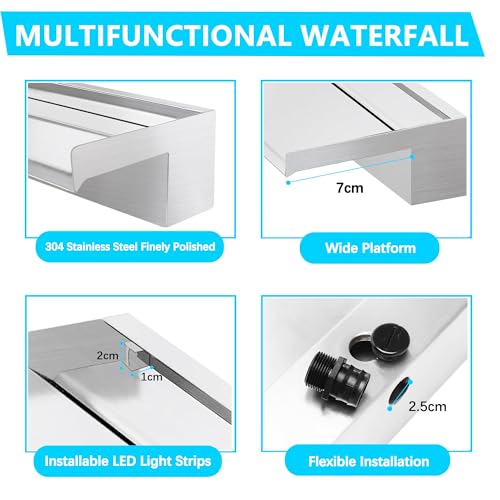 MULTIFUNCTIONAL WATERFALL

304 Stainless Steel Finely Polished

7cm

Wide Platform

2cm

1cm

Installable LED Light Strips

2.5cm

Flexible Installation