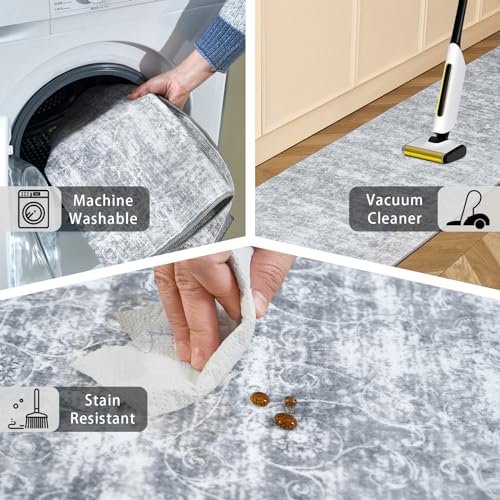 Machine Washable

Vacuum Cleaner

Stain Resistant