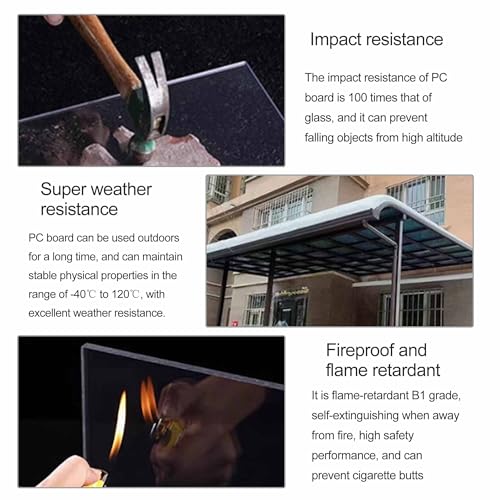 Impact resistance

The impact resistance of PC board is 100 times that of glass, and it can prevent falling objects from high altitude

Super weather resistance

PC board can be used outdoors for a long time, and can maintain stable physical properties in the range of -40℃ to 120℃, with excellent weather resistance.

Fireproof and flame retardant

It is flame-retardant B1 grade, self-extinguishing when away from fire, high safety performance, and can prevent cigarette butts