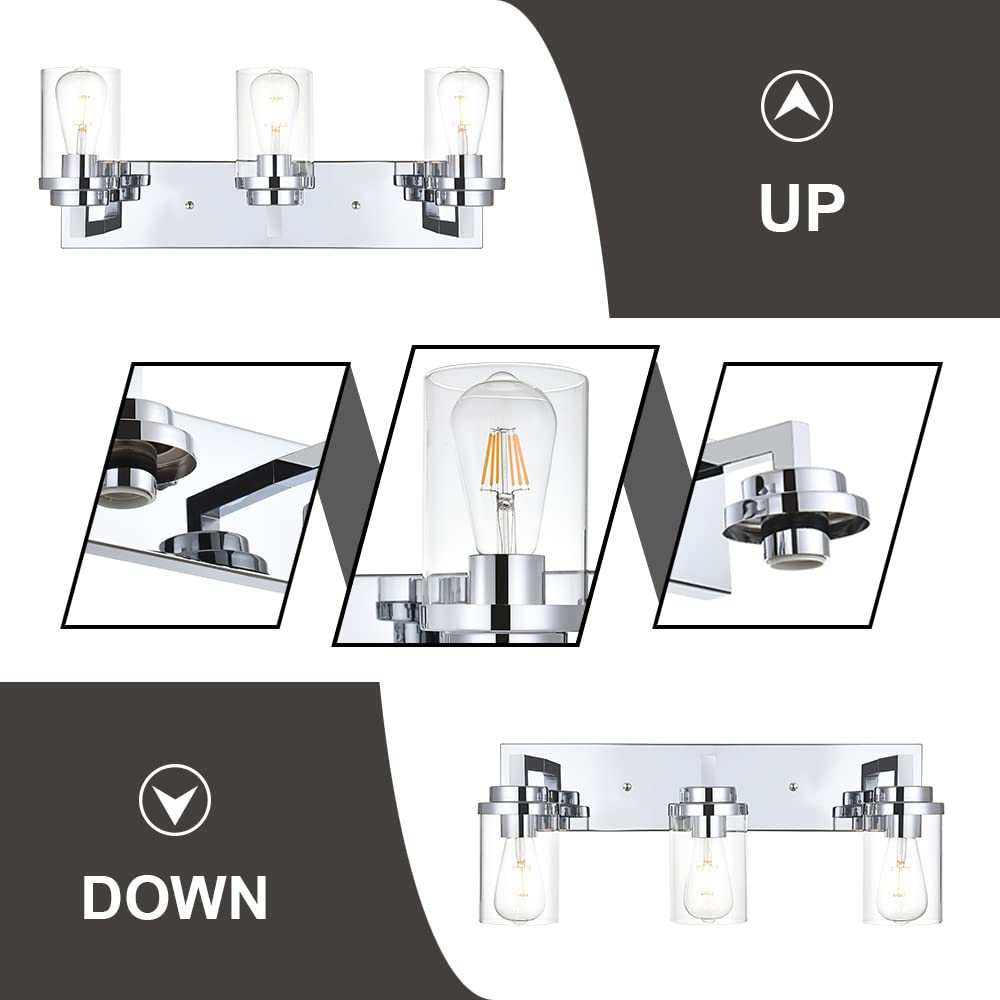 UP

DOWN